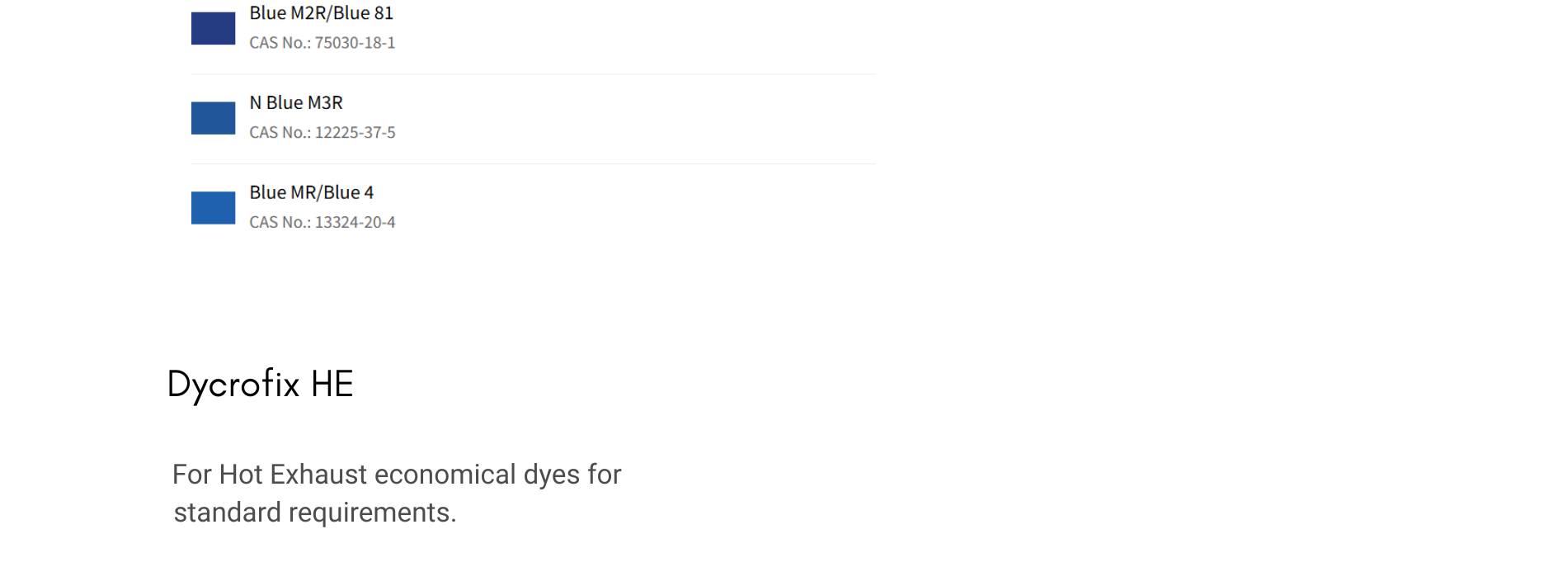 Blue M2R/Blue 81
CAS No.: 75030-18-1

N Blue M3R
CAS No.: 12225-37-5

Blue MR/Blue 4
CAS No.: 13324-20-4

Dycrofix HE

For Hot Exhaust economical dyes for standard requirements.